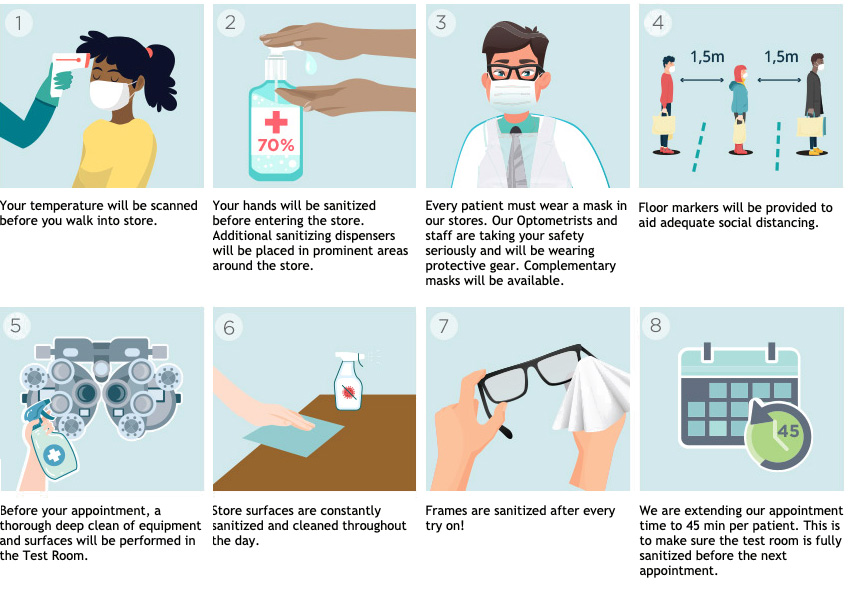 1

Your temperature will be scanned before you walk into store.

2

70%

Your hands will be sanitized before entering the store. Additional sanitizing dispensers will be placed in prominent areas around the store.

3

Every patient must wear a mask in our stores. Our Optometrists and staff are taking your safety seriously and will be wearing protective gear. Complementary masks will be available.

4

1,5m

1,5m

Floor markers will be provided to aid adequate social distancing.

5

Before your appointment, a thorough deep clean of equipment and surfaces will be performed in the Test Room.

6

Store surfaces are constantly sanitized and cleaned throughout the day.

7

Frames are sanitized after every try on!

8

45

We are extending our appointment time to 45 min per patient. This is to make sure the test room is fully sanitized before the next appointment.