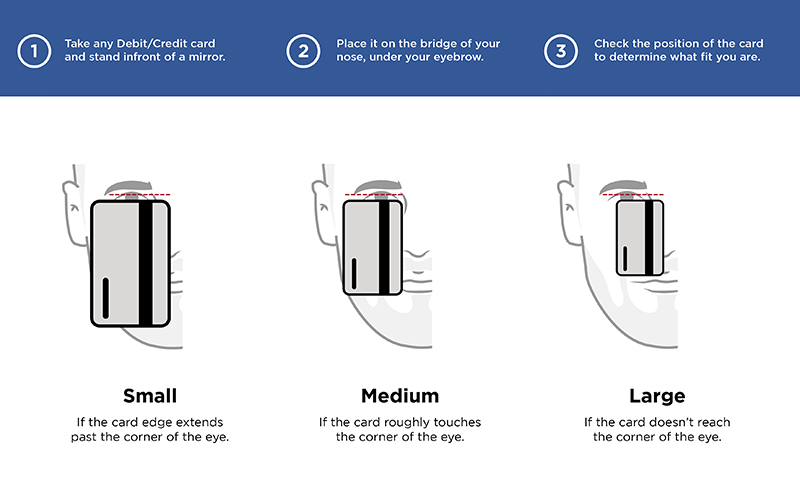 1 Take any Debit/Credit card and stand infront of a mirror.

2 Place it on the bridge of your nose, under your eyebrow.

3 Check the position of the card to determine what fit you are.

Small
If the card edge extends past the corner of the eye.

Medium
If the card roughly touches the corner of the eye.

Large
If the card doesn't reach the corner of the eye.